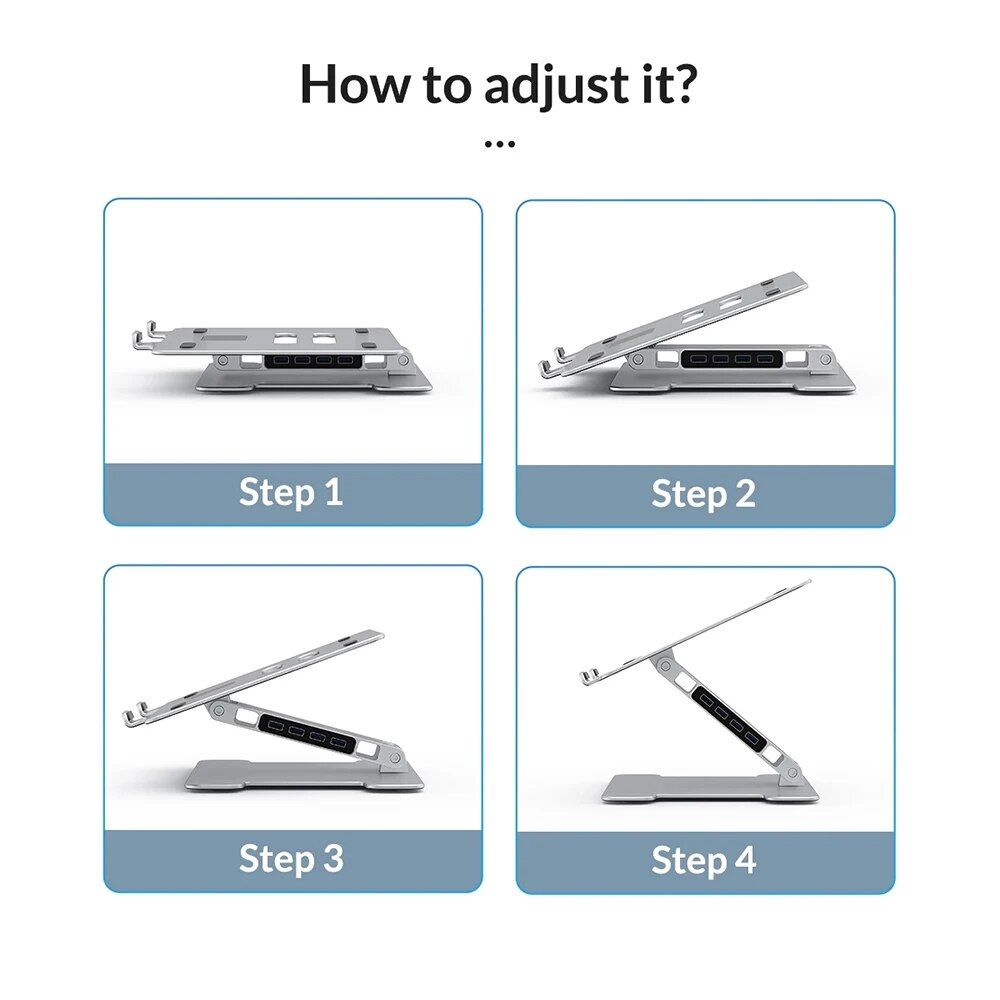 How to adjust it?

...

Step 1

Step 2

Step 3

Step 4